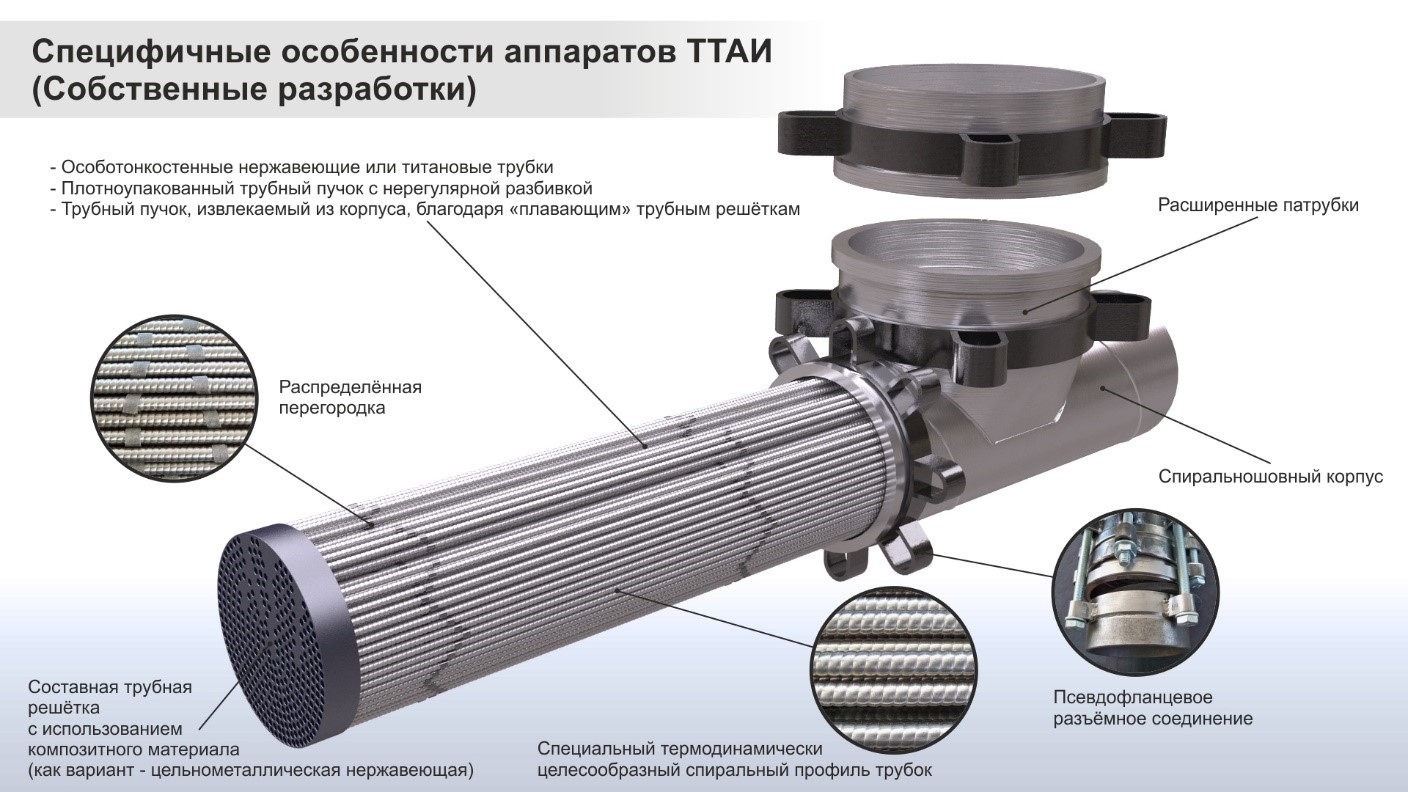 Специфичные особенности аппаратов ТТАИ (Собственные разработки)

- Особотонкостенные нержавеющие или титановые трубки
- Плотноупакованный трубный пучок с нерегулярной разбивкой
- Трубный пучок, извлекаемый из корпуса, благодаря «плавающим» трубным решёткам

Расширенные патрубки

Распределённая перегородка

Спиральношовный корпус

Составная трубная решётка с использованием композитного материала (как вариант - цельнометаллическая нержавеющая)

Специальный термодинамически целесообразный спиральный профиль трубок

Псевдофланцевое разъёмное соединение